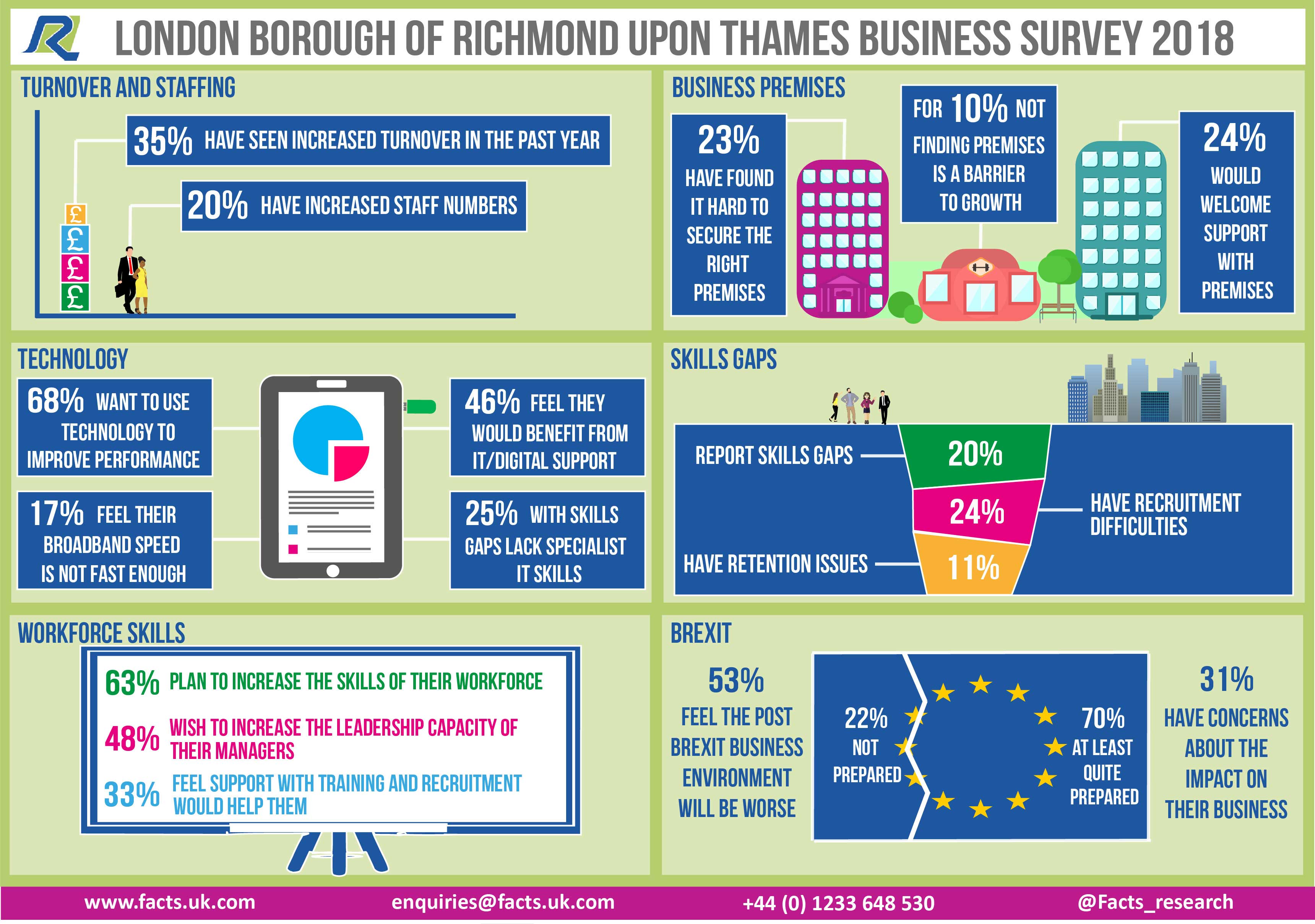 LONDON BOROUGH OF RICHMOND UPON THAMES BUSINESS SURVEY 2018

TURNOVER AND STAFFING

35% HAVE SEEN INCREASED TURNOVER IN THE PAST YEAR

20% HAVE INCREASED STAFF NUMBERS

£
£
£
£

BUSINESS PREMISES

23% HAVE FOUND IT HARD TO SECURE THE RIGHT PREMISES

FOR 10% NOT FINDING PREMISES IS A BARRIER TO GROWTH

24% WOULD WELCOME SUPPORT WITH PREMISES

TECHNOLOGY

68% WANT TO USE TECHNOLOGY TO IMPROVE PERFORMANCE

17% FEEL THEIR BROADBAND SPEED IS NOT FAST ENOUGH

46% FEEL THEY WOULD BENEFIT FROM IT/DIGITAL SUPPORT

25% WITH SKILLS GAPS LACK SPECIALIST IT SKILLS

SKILLS GAPS

REPORT SKILLS GAPS 20%

24% HAVE RECRUITMENT DIFFICULTIES

HAVE RETENTION ISSUES 11%

WORKFORCE SKILLS

63% PLAN TO INCREASE THE SKILLS OF THEIR WORKFORCE

48% WISH TO INCREASE THE LEADERSHIP CAPACITY OF THEIR MANAGERS

33% FEEL SUPPORT WITH TRAINING AND RECRUITMENT WOULD HELP THEM

BREXIT

53% FEEL THE POST BREXIT BUSINESS ENVIRONMENT WILL BE WORSE

22% NOT PREPARED

70% AT LEAST QUITE PREPARED

31% HAVE CONCERNS ABOUT THE IMPACT ON THEIR BUSINESS

www.facts.uk.com enquiries@facts.uk.com +44 (0) 1233 648 530 @Facts_research